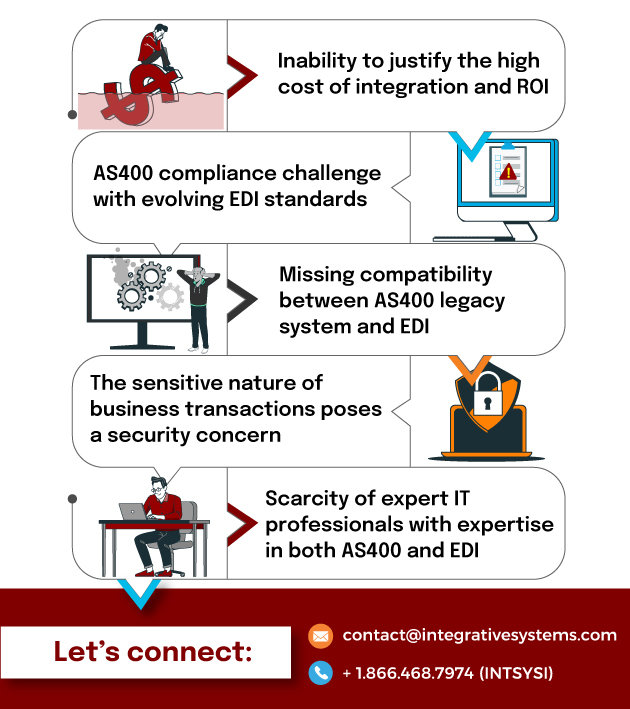 Inability to justify the high cost of integration and ROI

AS400 compliance challenge with evolving EDI standards

Missing compatibility between AS400 legacy system and EDI

The sensitive nature of business transactions poses a security concern

Scarcity of expert IT professionals with expertise in both AS400 and EDI

Let's connect:

contact@integrativesystems.com

+ 1.866.468.7974 (INTSYSI)