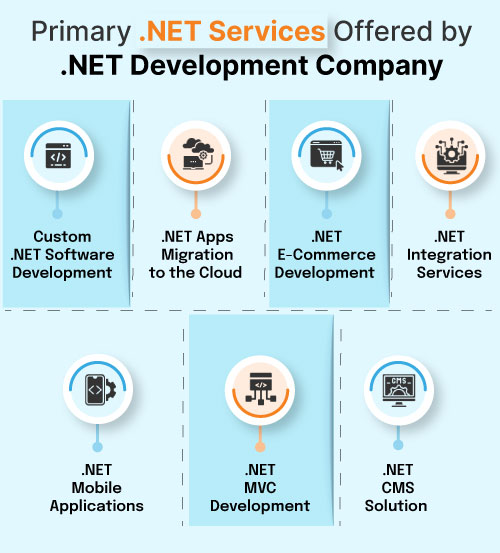 Primary .NET Services Offered by .NET Development Company

Custom .NET Software Development

.NET Apps Migration to the Cloud

.NET E-Commerce Development

.NET Integration Services

.NET Mobile Applications

.NET MVC Development

CMS

.NET CMS Solution