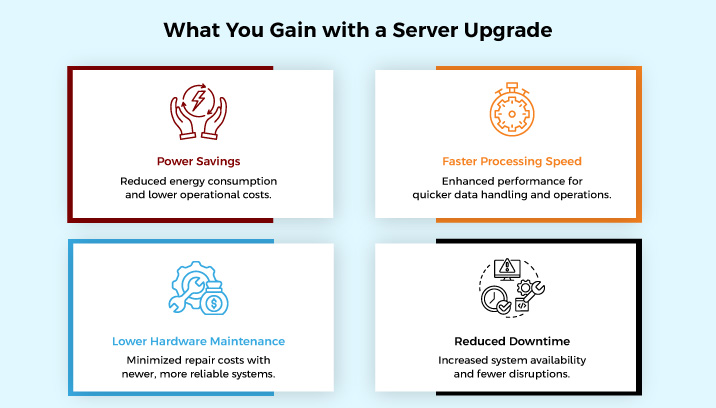 What You Gain with a Server Upgrade

Power Savings

Reduced energy consumption and lower operational costs.

Faster Processing Speed

Enhanced performance for quicker data handling and operations.

Lower Hardware Maintenance

Minimized repair costs with newer, more reliable systems.

Reduced Downtime

Increased system availability and fewer disruptions.