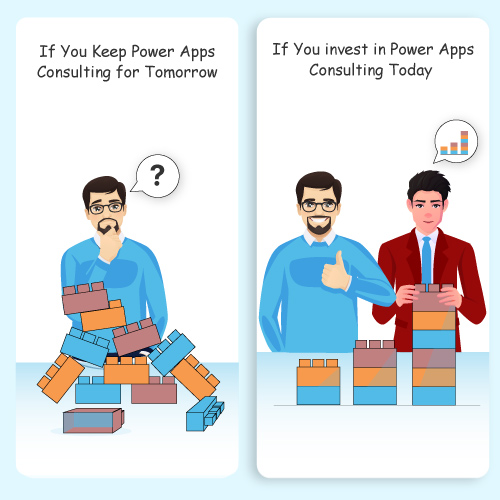 If You Keep Power Apps Consulting for Tomorrow

?

If You invest in Power Apps Consulting Today